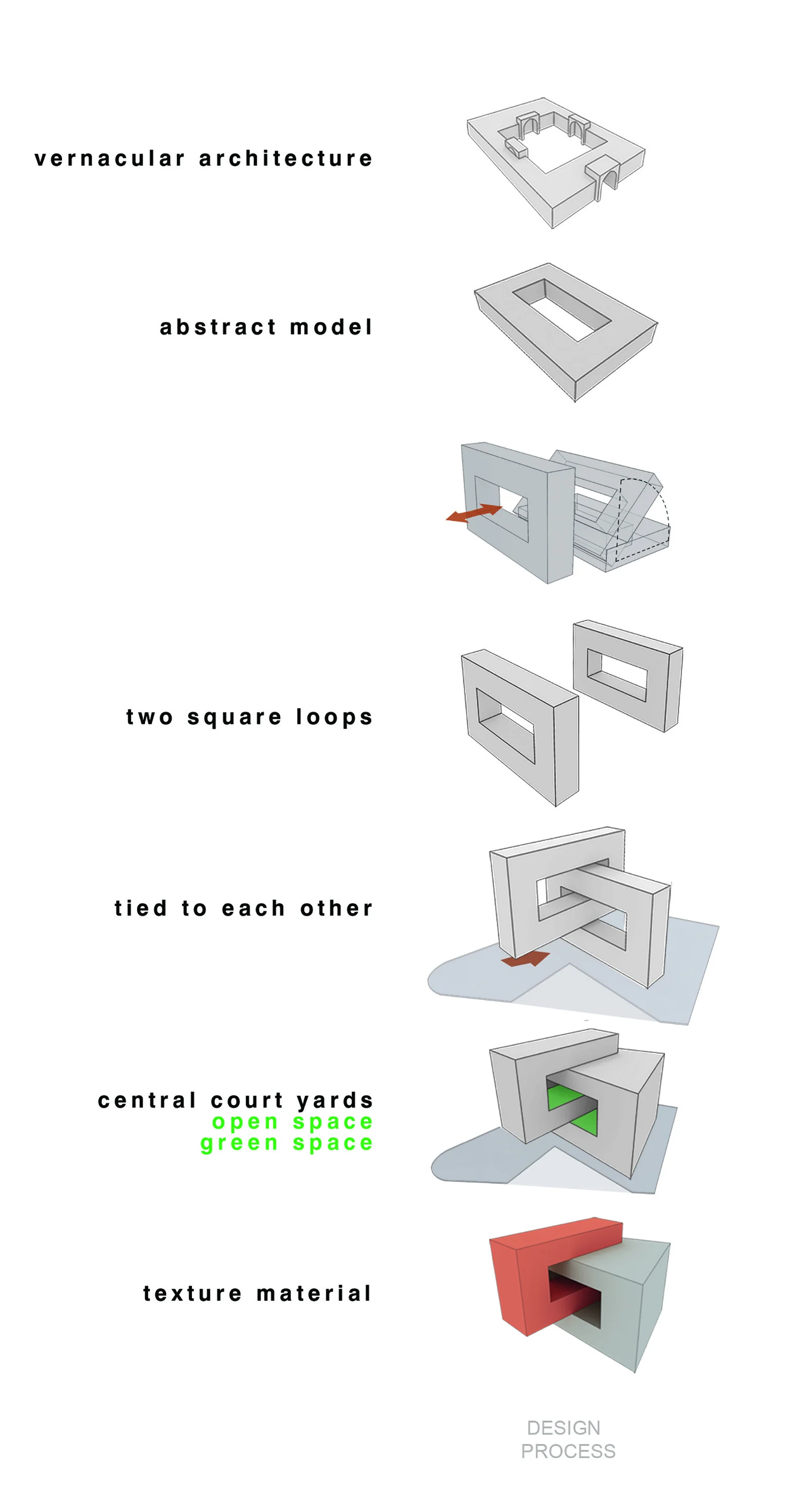 vernacular architecture

abstract model

two square loops

tied to each other

central court yards
open space
green space

texture material

DESIGN
PROCESS