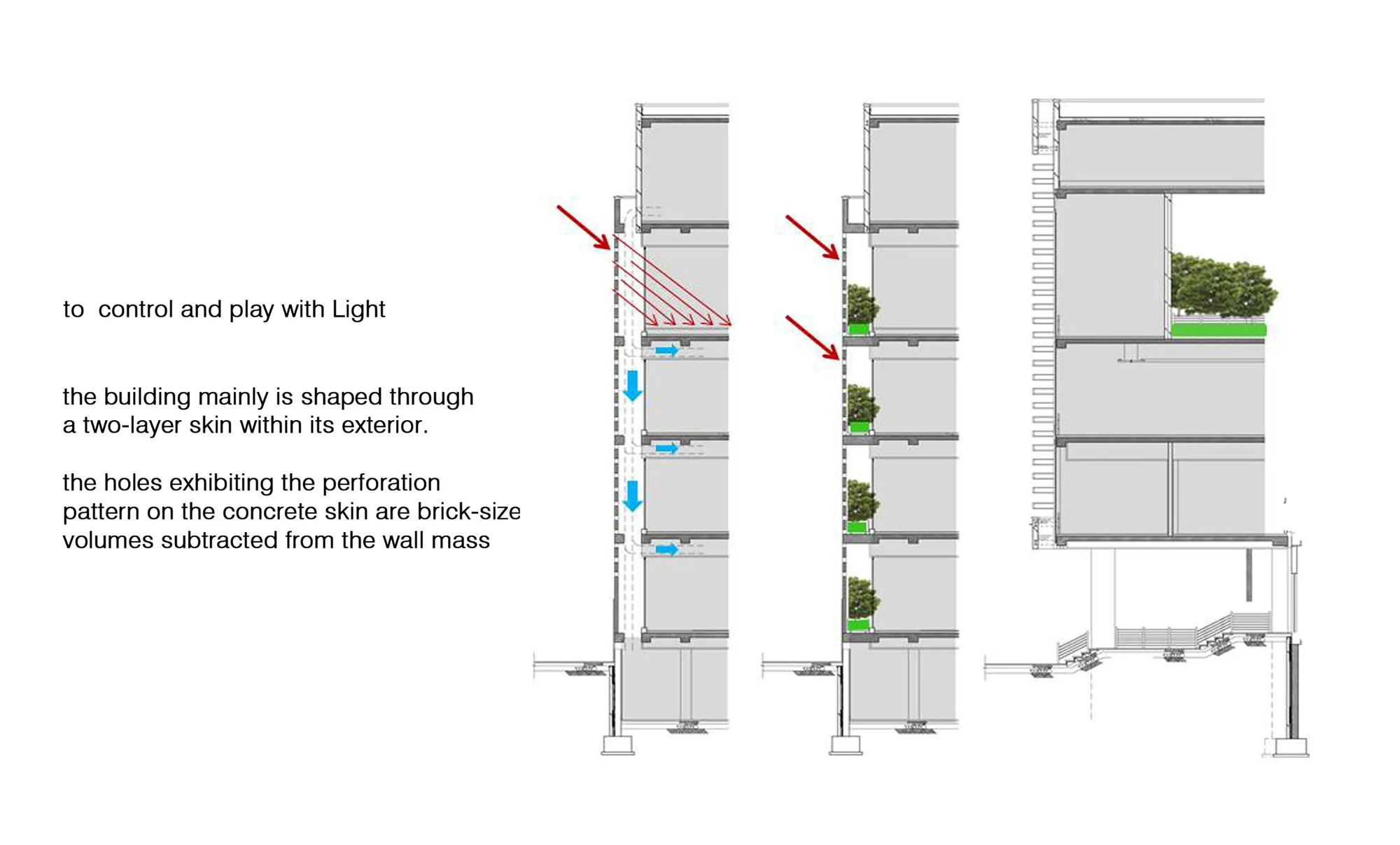 to control and play with Light

the building mainly is shaped through a two-layer skin within its exterior.

the holes exhibiting the perforation pattern on the concrete skin are brick-size volumes subtracted from the wall mass