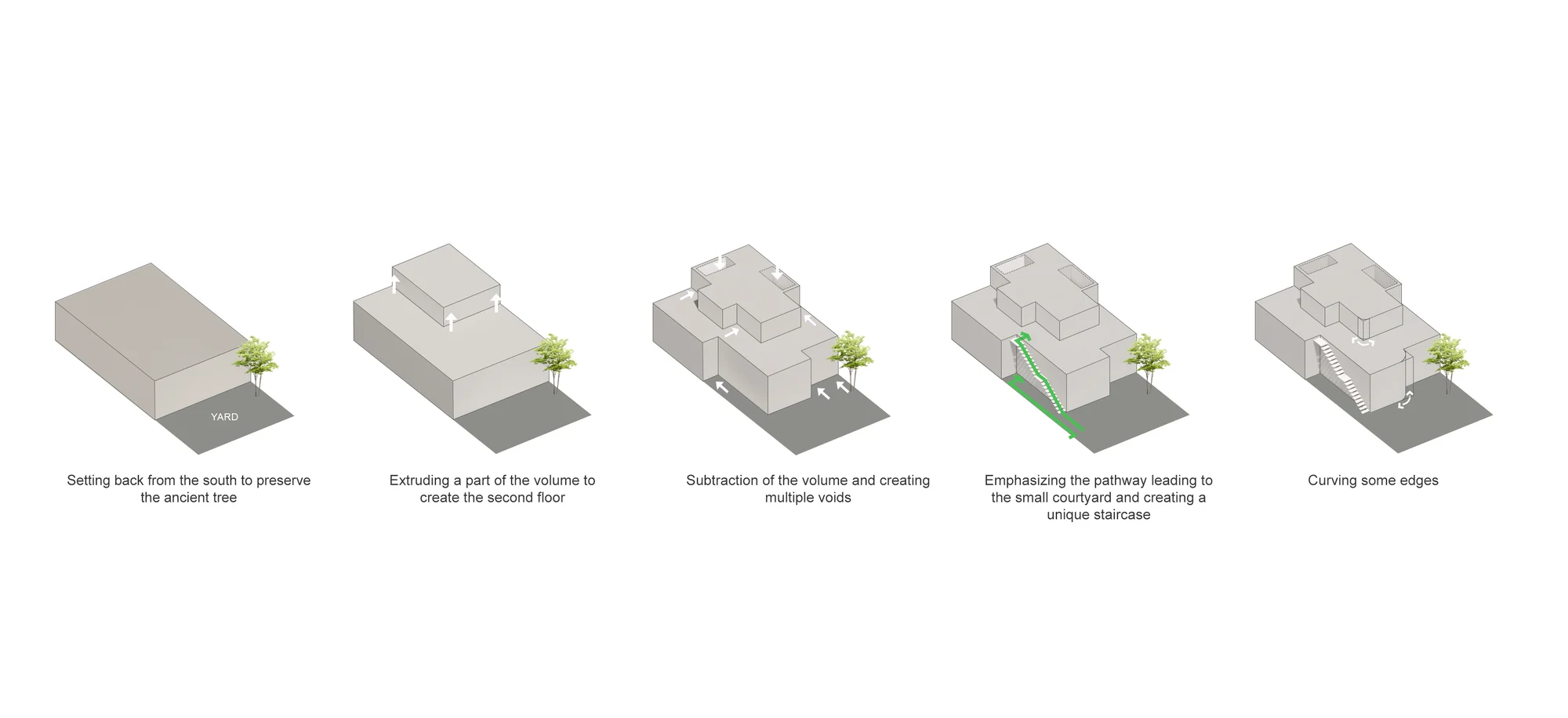 YARD

Setting back from the south to preserve the ancient tree

Extruding a part of the volume to create the second floor

Subtraction of the volume and creating multiple voids

Emphasizing the pathway leading to the small courtyard and creating a unique staircase

Curving some edges