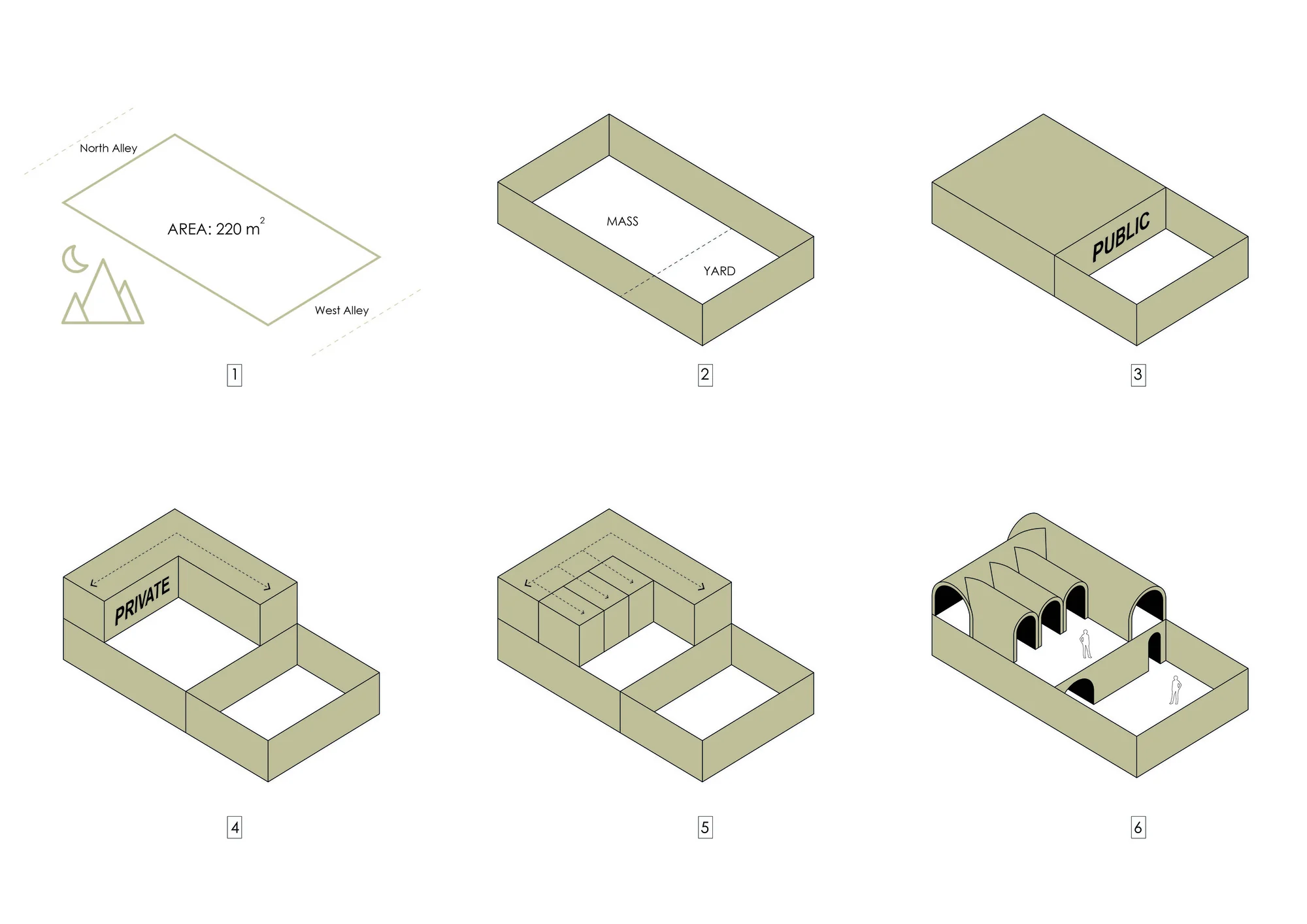 North Alley

AREA: 220 $m^2$

West Alley

1

MASS

YARD

2

PUBLIC

3

PRIVATE

4

5

6